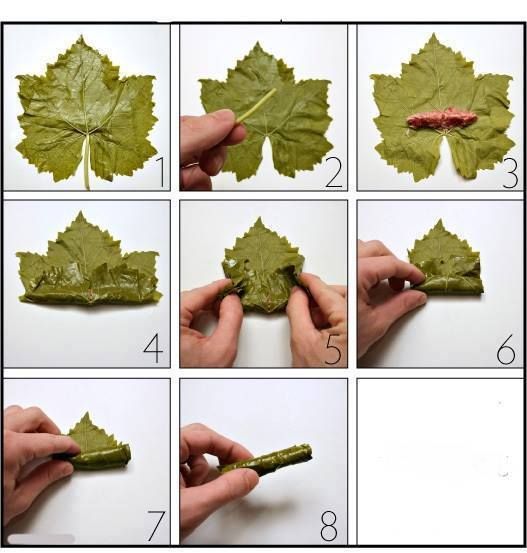 1
2
3
4
5
6
7
8