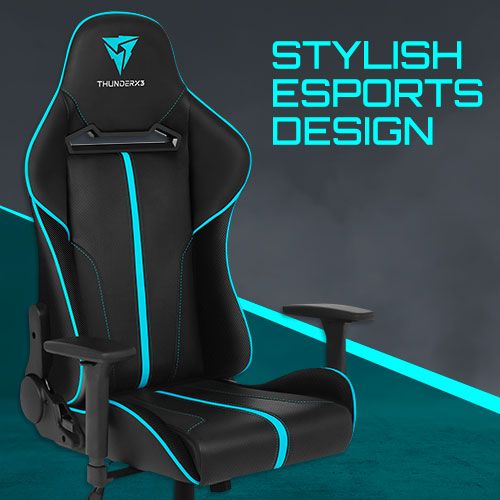 THUNDERX3

STYLISH ESPORTS DESIGN